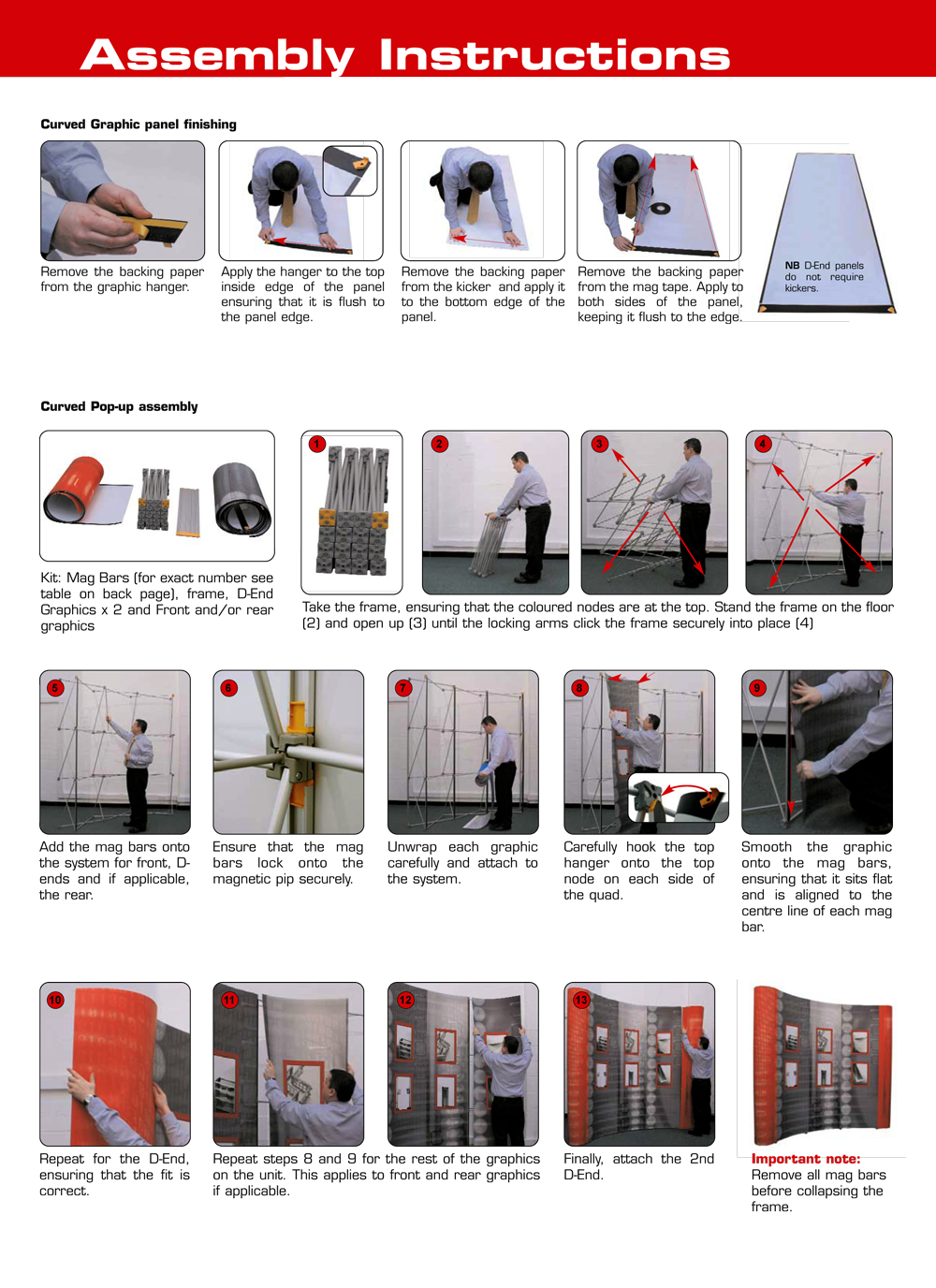 Assembly Instructions

Curved Graphic panel finishing

Remove the backing paper from the graphic hanger.

Apply the hanger to the top inside edge of the panel ensuring that it is flush to the panel edge.

Remove the backing paper from the kicker and apply it to the bottom edge of the panel.

Remove the backing paper from the mag tape. Apply to both sides of the panel, keeping it flush to the edge.

NB D-End panels do not require kickers.

Curved Pop-up assembly

Kit: Mag Bars (for exact number see table on back page), frame, D-End Graphics x 2 and Front and/or rear graphics

1

2

3

4

Take the frame, ensuring that the coloured nodes are at the top. Stand the frame on the floor (2) and open up (3) until the locking arms click the frame securely into place (4)

5

Add the mag bars onto the system for front, D-ends and if applicable, the rear.

6

Ensure that the mag bars lock onto the magnetic pip securely.

7

Unwrap each graphic carefully and attach to the system.

8

Carefully hook the top hanger onto the top node on each side of the quad.

9

Smooth the graphic onto the mag bars, ensuring that it sits flat and is aligned to the centre line of each mag bar.

10

Repeat for the D-End, ensuring that the fit is correct.

11

12

Repeat steps 8 and 9 for the rest of the graphics on the unit. This applies to front and rear graphics if applicable.

13

Finally, attach the 2nd D-End.

Important note:
Remove all mag bars before collapsing the frame.